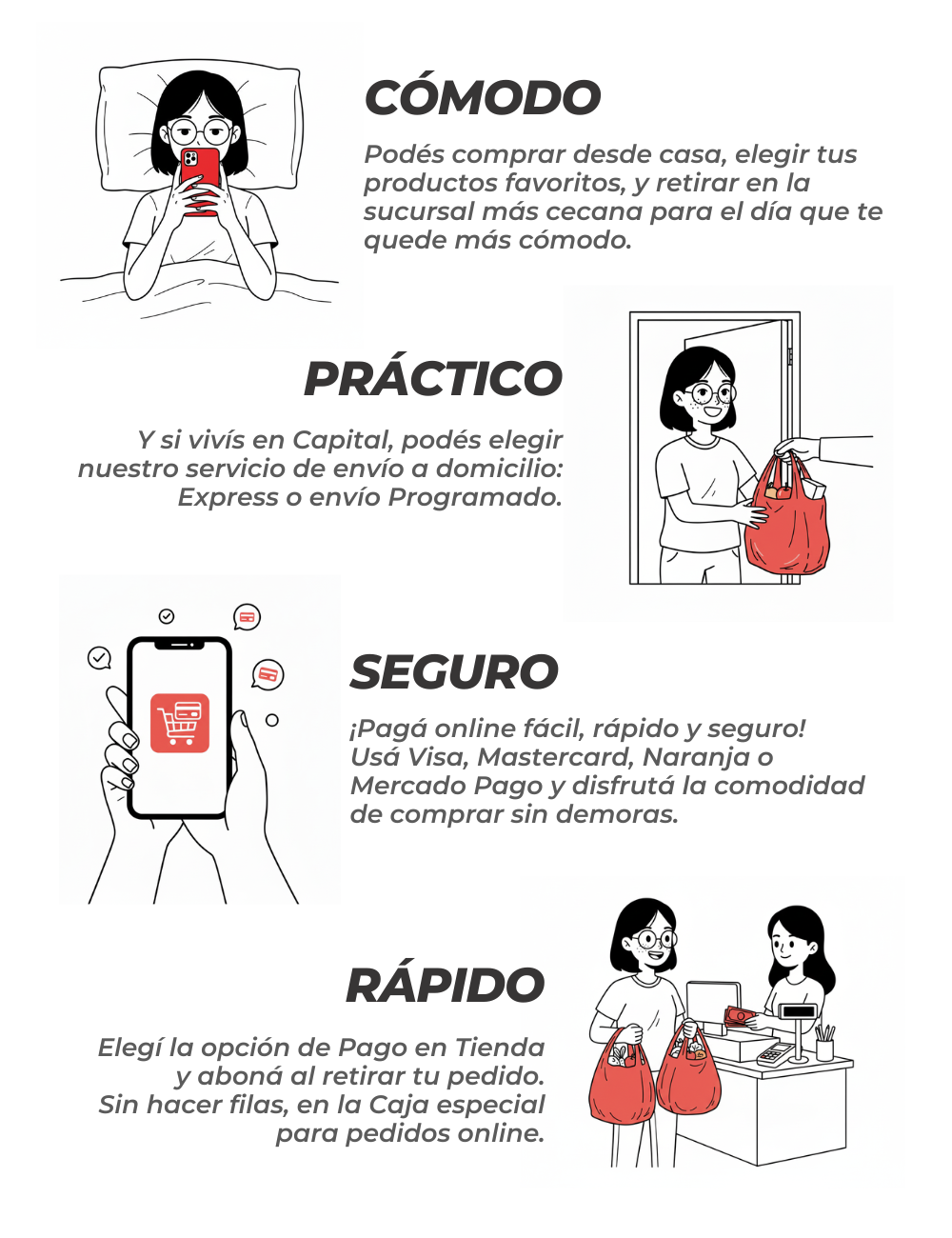 CÓMODO

Podés comprar desde casa, elegir tus productos favoritos, y retirar en la sucursal más cecana para el día que te quede más cómodo.

PRÁCTICO

Y si vivís en Capital, podés elegir nuestro servicio de envío a domicilio: Express o envío Programado.

SEGURO

¡Pagá online fácil, rápido y seguro! Usá Visa, Mastercard, Naranja o Mercado Pago y disfrutá la comodidad de comprar sin demoras.

RÁPIDO

Elegí la opción de Pago en Tienda y aboná al retirar tu pedido. Sin hacer filas, en la Caja especial para pedidos online.