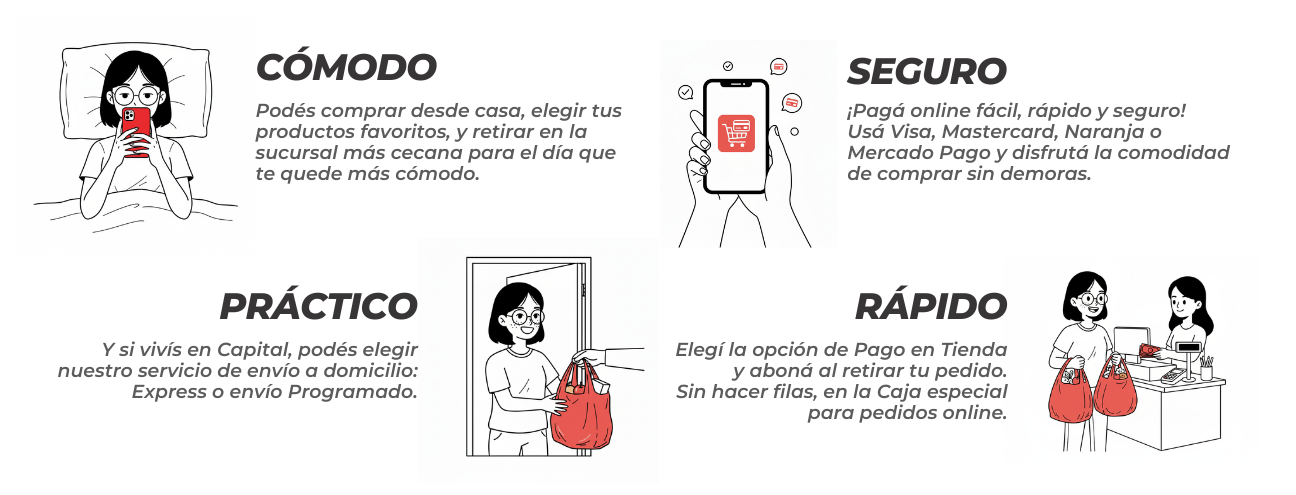 CÓMODO

Podés comprar desde casa, elegir tus productos favoritos, y retirar en la sucursal más cecana para el día que te quede más cómodo.

SEGURO

¡Pagá online fácil, rápido y seguro! Usá Visa, Mastercard, Naranja o Mercado Pago y disfrutá la comodidad de comprar sin demoras.

PRÁCTICO

Y si vivís en Capital, podés elegir nuestro servicio de envío a domicilio: Express o envío Programado.

RÁPIDO

Elegí la opción de Pago en Tienda y aboná al retirar tu pedido. Sin hacer filas, en la Caja especial para pedidos online.